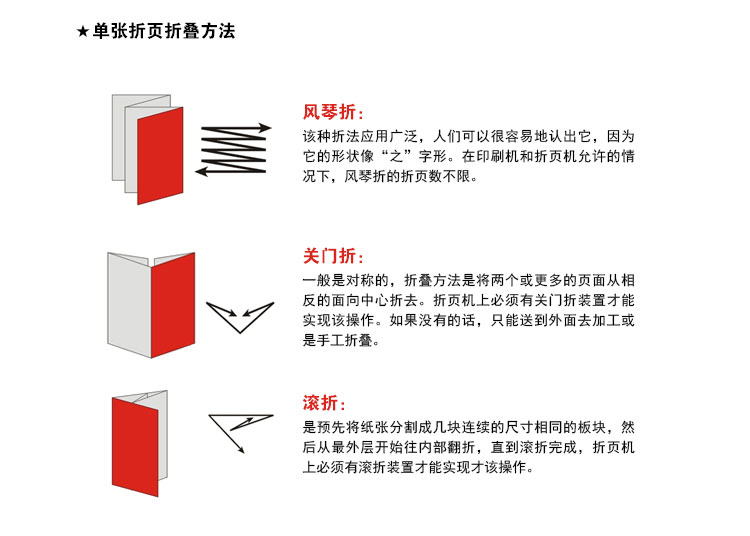 ★单张折页折叠方法

风琴折：
该种折法应用广泛，人们可以很容易地认出它，因为它的形状像“之”字形。在印刷机和折页机允许的情况下，风琴折的折页数不限。

关门折：
一般是对称的，折叠方法是将两个或更多的页面从相反的面向中心折去。折页机上必须有关门折装置才能实现该操作。如果没有的话，只能送到外面去加工或是手工折叠。

滚折：
是预先将纸张分割成几块连续的尺寸相同的板块，然后从最外层开始往内部翻折，直到滚折完成，折页机上必须有滚折装置才能实现才该操作。